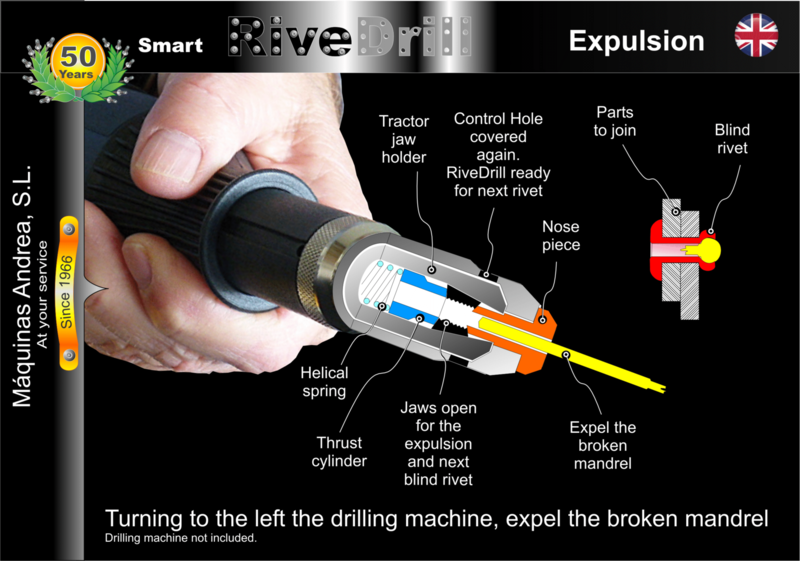 50 Years

Smart RiveDrill

Expulsion

Máquinas Andrea, S.L.
At your service
Since 1966

Tractor jaw holder

Control Hole covered again. RiveDrill ready for next rivet

Parts to join

Blind rivet

Nose piece

Helical spring

Thrust cylinder

Jaws open for the expulsion and next blind rivet

Expel the broken mandrel

Turning to the left the drilling machine, expel the broken mandrel
Drilling machine not included.