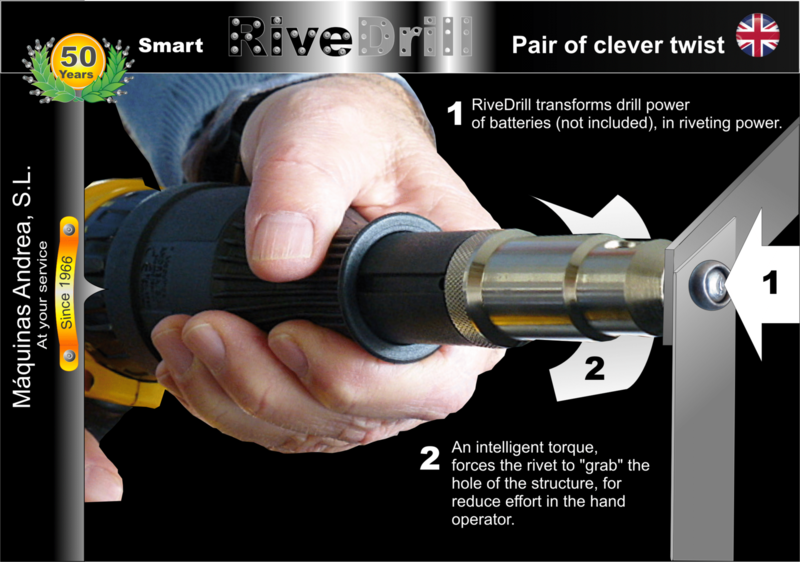 50 Years

Smart RiveDrill Pair of clever twist

Máquinas Andrea, S.L.
At your service
Since 1966

1 RiveDrill transforms drill power of batteries (not included), in riveting power.

1

2

2 An intelligent torque, forces the rivet to "grab" the hole of the structure, for reduce effort in the hand operator.